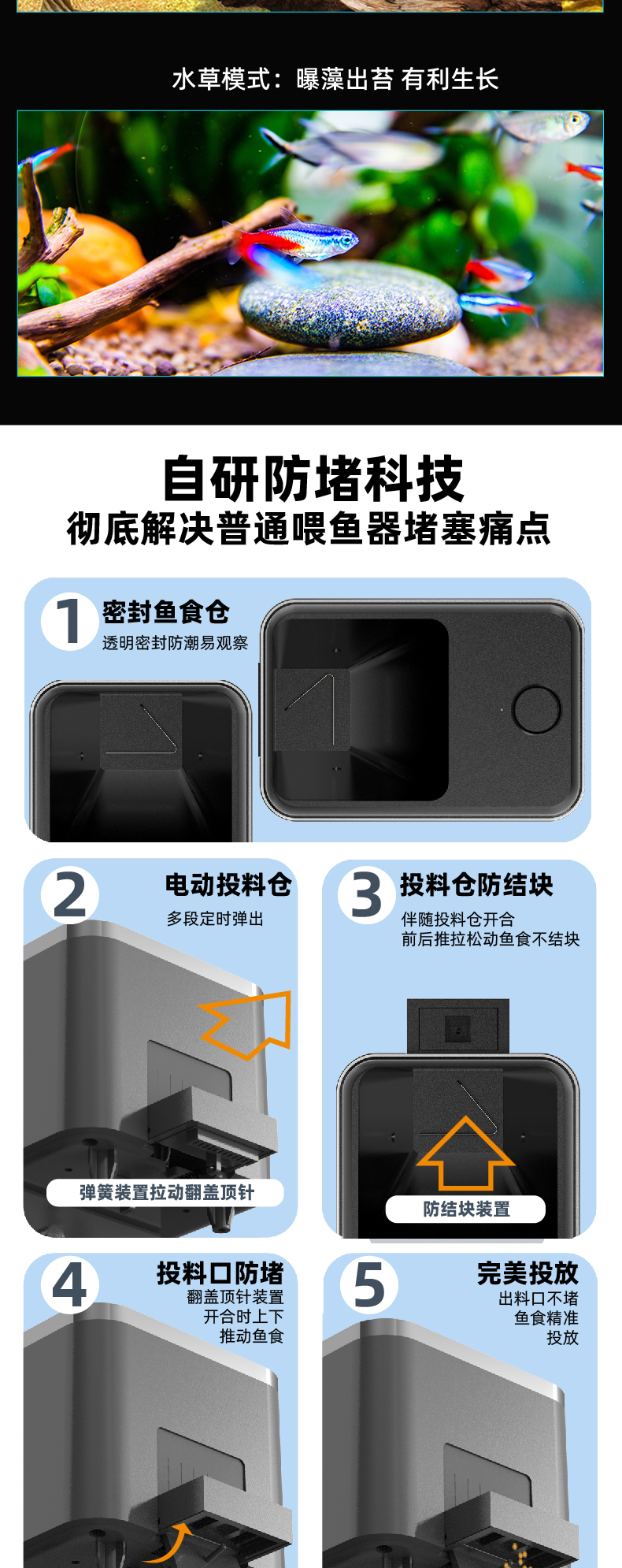 水草模式：曝藻出苔 有利生长

自研防堵科技
彻底解决普通喂鱼器堵塞痛点

1 密封鱼食仓
透明密封防潮易观察

2 电动投料仓
多段定时弹出

弹簧装置拉动翻盖顶针

3 投料仓防结块
伴随投料仓开合
前后推拉松动鱼食不结块

防结块装置

4 投料口防堵
翻盖顶针装置
开合时上下
推动鱼食

5 完美投放
出料口不堵
鱼食精准
投放