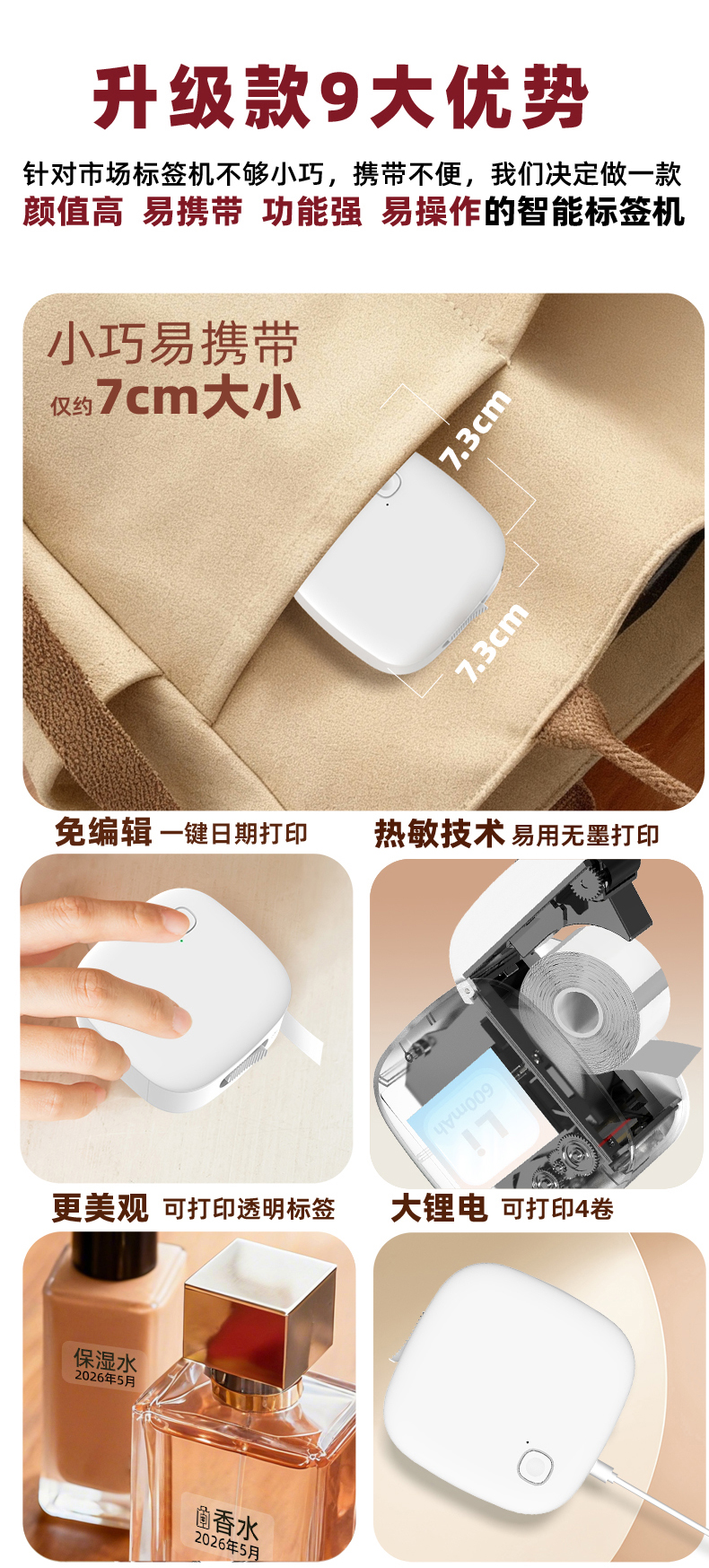 升级款9大优势

针对市场标签机不够小巧，携带不便，我们决定做一款
颜值高 易携带 功能强 易操作的智能标签机

小巧易携带
仅约7cm大小

7.3cm

7.3cm

免编辑 一键日期打印

热敏技术 易用无墨打印

Li
600mAh

更美观 可打印透明标签

大锂电 可打印4卷

保湿水
2026年5月

香水
2026年5月