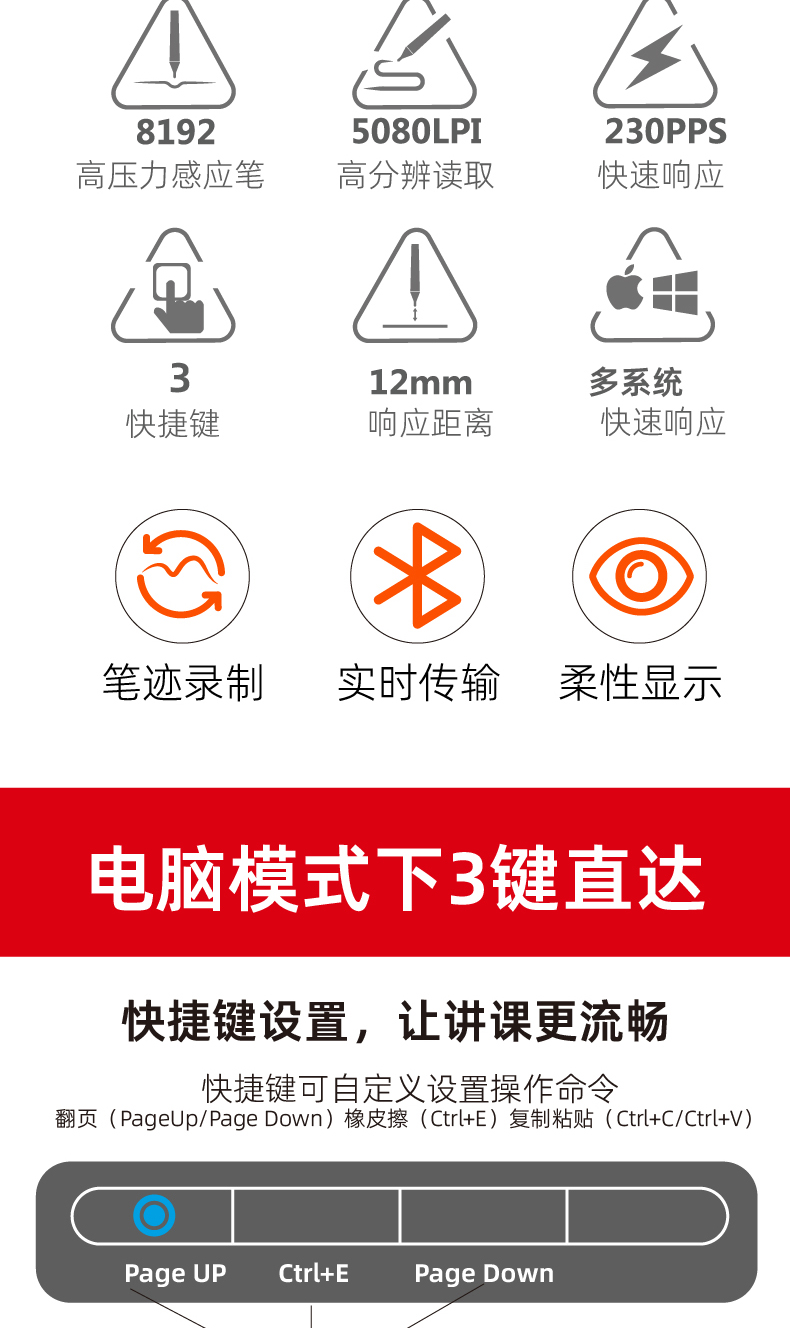 8192
高压力感应笔

5080LPI
高分辨读取

230PPS
快速响应

3
快捷键

12mm
响应距离

多系统
快速响应

笔迹录制

实时传输

柔性显示

电脑模式下3键直达

快捷键设置，让讲课更流畅

快捷键可自定义设置操作命令
翻页（PageUp/Page Down）橡皮擦（Ctrl+E）复制粘贴（Ctrl+C/Ctrl+V）

Page UP
Ctrl+E
Page Down