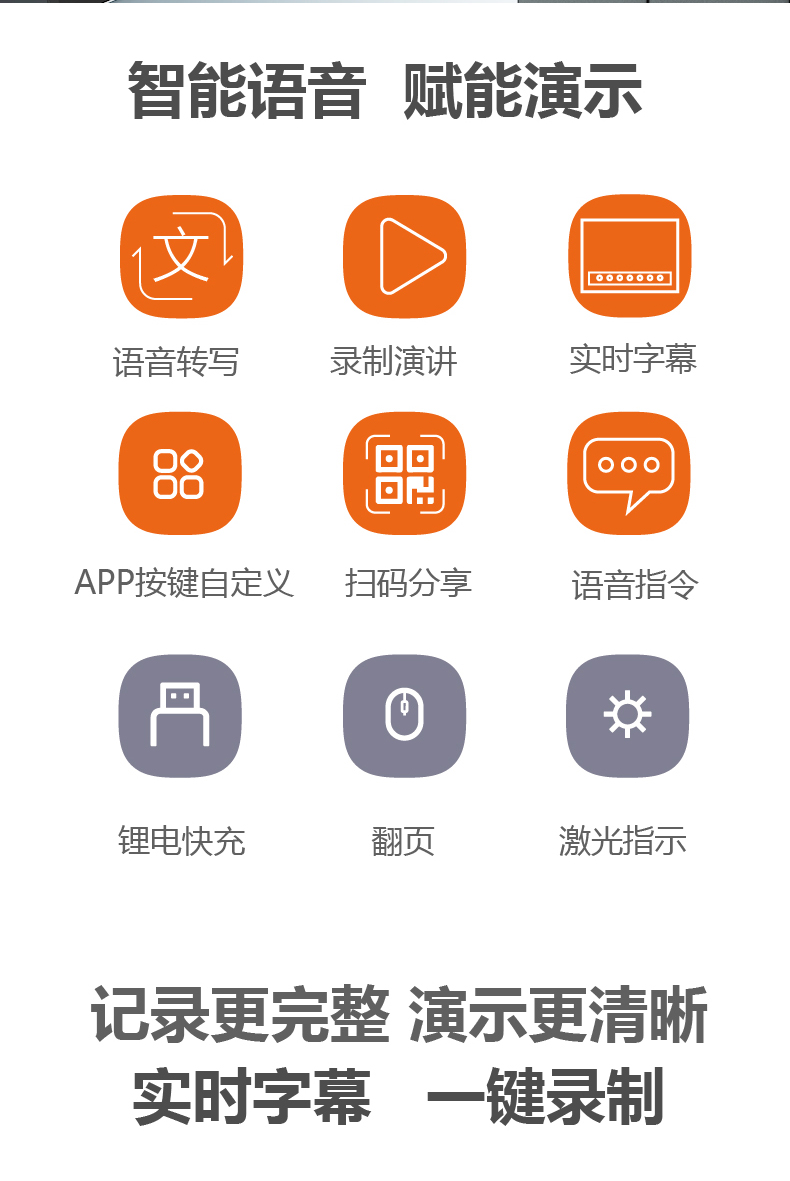 智能语音 赋能演示

文

语音转写

录制演讲

实时字幕

APP按键自定义

扫码分享

语音指令

锂电快充

翻页

激光指示

记录更完整 演示更清晰

实时字幕 一键录制